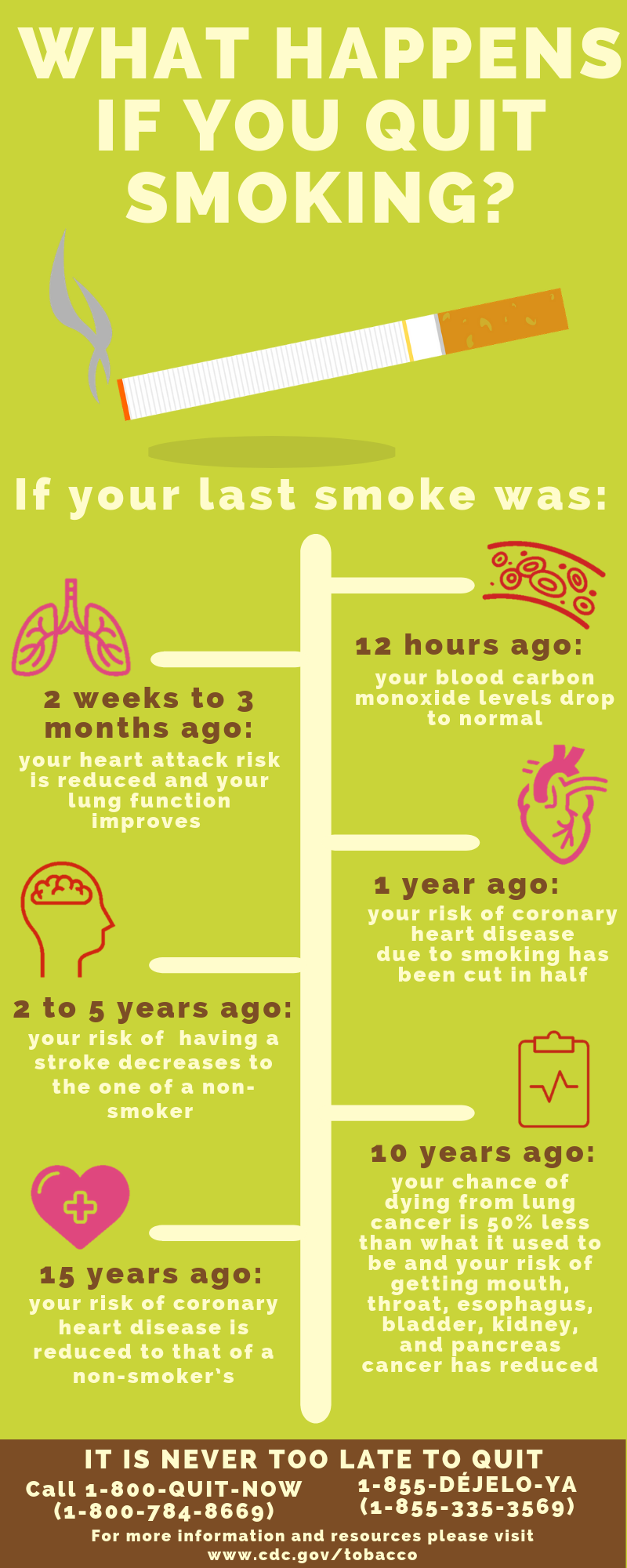 WHAT HAPPENS IF YOU QUIT SMOKING?

If your last smoke was:

12 hours ago:
your blood carbon monoxide levels drop to normal

2 weeks to 3 months ago:
your heart attack risk is reduced and your lung function improves

1 year ago:
your risk of coronary heart disease due to smoking has been cut in half

2 to 5 years ago:
your risk of having a stroke decreases to the one of a non-smoker

10 years ago:
your chance of dying from lung cancer is 50% less than what it used to be and your risk of getting mouth, throat, esophagus, bladder, kidney, and pancreas cancer has reduced

15 years ago:
your risk of coronary heart disease is reduced to that of a non-smoker's

IT IS NEVER TOO LATE TO QUIT
Call 1-800-QUIT-NOW (1-800-784-8669)
1-855-DÉJELO-YA (1-855-335-3569)
For more information and resources please visit www.cdc.gov/tobacco